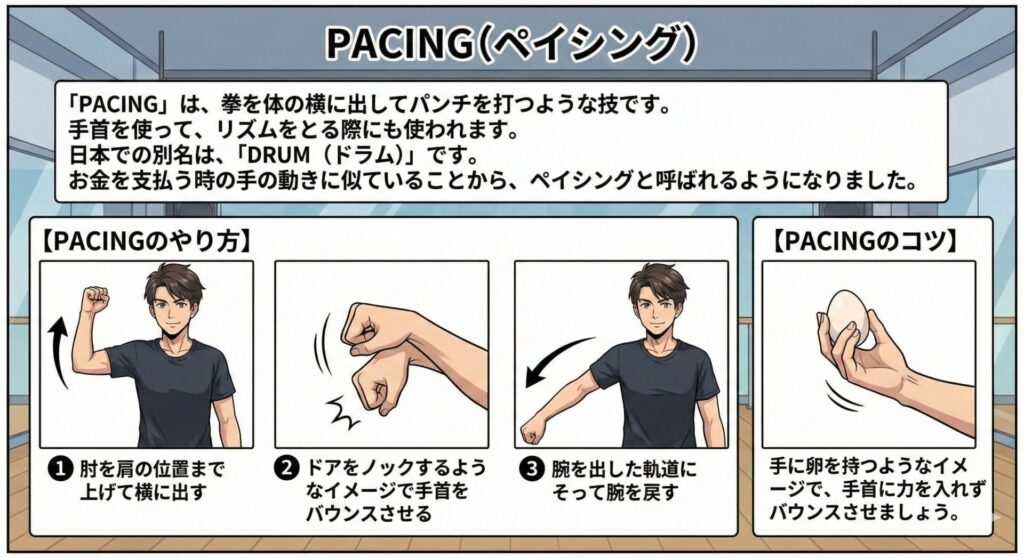 PACING(ペイシング)

「PACING」は、拳を体の横に出してパンチを打つような技です。
手首を使って、リズムをとる際にも使われます。
日本での別名は、「DRUM（ドラム）」です。
お金を支払う時の手の動きに似ていることから、ペイシングと呼ばれるようになりました。

【PACINGのやり方】

❶ 肘を肩の位置まで上げて横に出す

❷ ドアをノックするようなイメージで手首をバウンスさせる

❸ 腕を出した軌道にそって腕を戻す

【PACINGのコツ】

手に卵を持つようなイメージで、手首に力を入れずバウンスさせましょう。